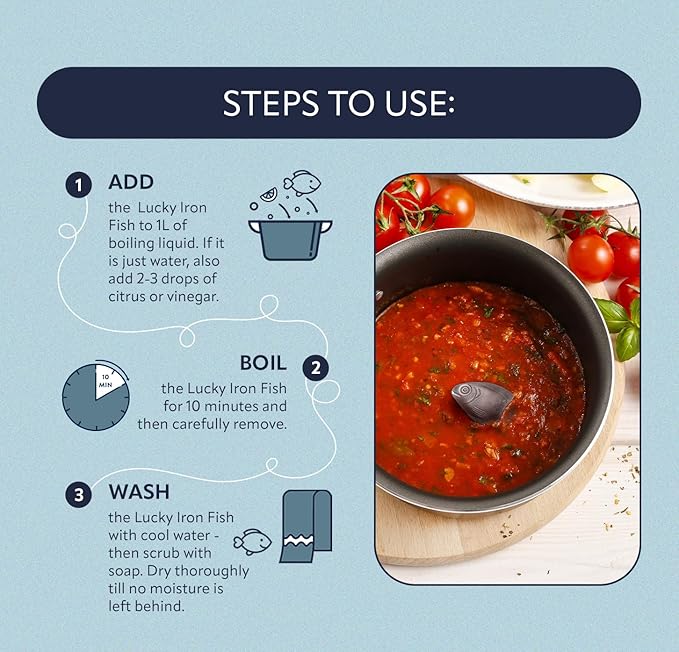 STEPS TO USE:

1 ADD

the Lucky Iron Fish to 1L of boiling liquid. If it is just water, also add 2-3 drops of citrus or vinegar.

10 MIN

BOIL 2

the Lucky Iron Fish for 10 minutes and then carefully remove.

3 WASH

the Lucky Iron Fish with cool water - then scrub with soap. Dry thoroughly till no moisture is left behind.